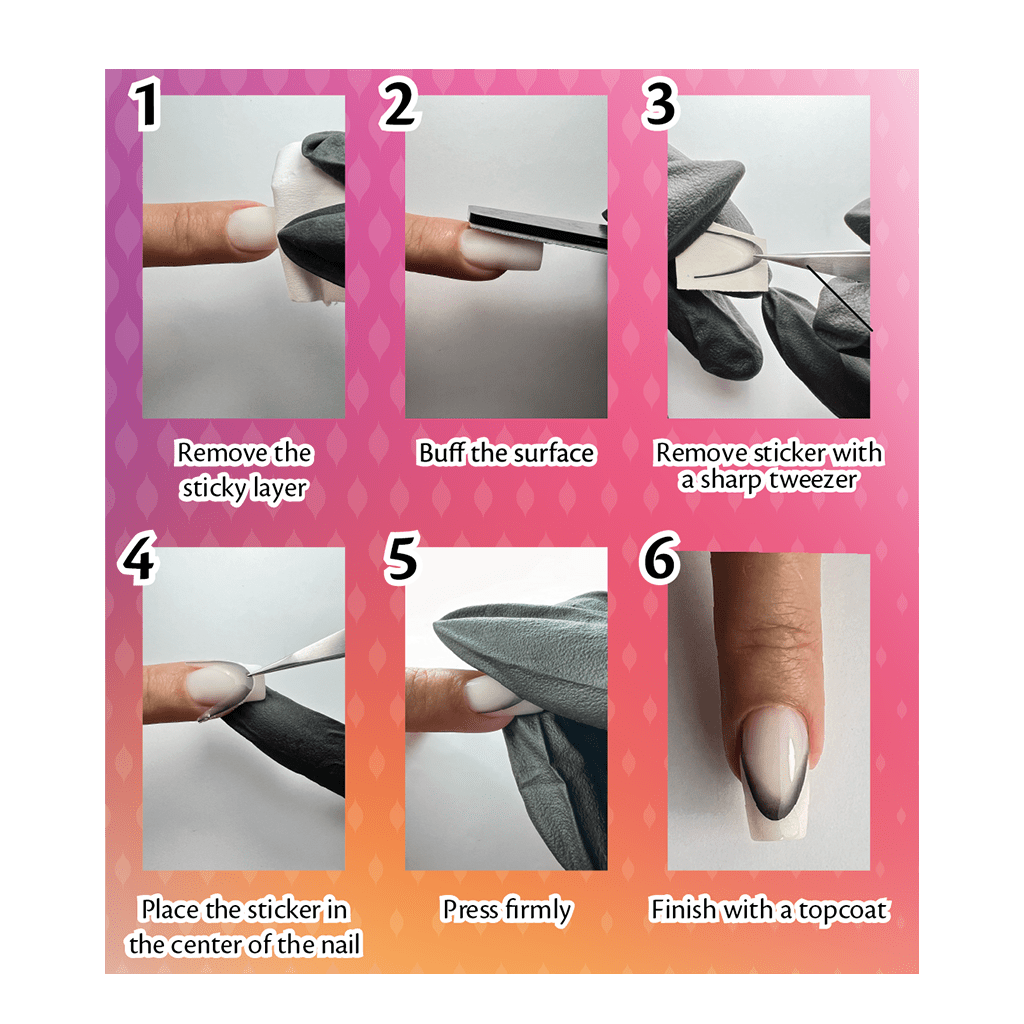 1

Remove the sticky layer

2

Buff the surface

3

Remove sticker with a sharp tweezer

4

Place the sticker in the center of the nail

5

Press firmly

6

Finish with a topcoat